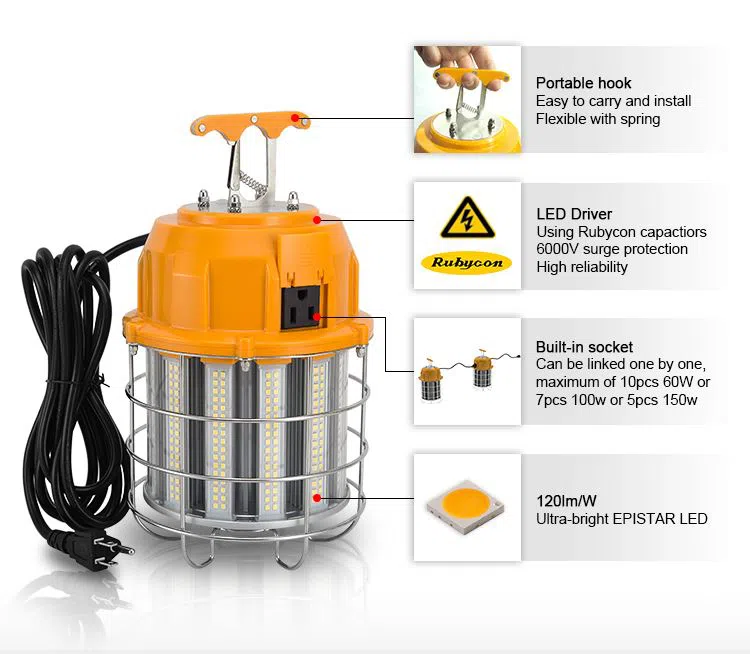 Portable hook
Easy to carry and install
Flexible with spring

Rubycon

LED Driver
Using Rubycon capactiors
6000V surge protection
High reliability

Built-in socket
Can be linked one by one, maximum of 10pcs 60W or 7pcs 100w or 5pcs 150w

120lm/W
Ultra-bright EPISTAR LED