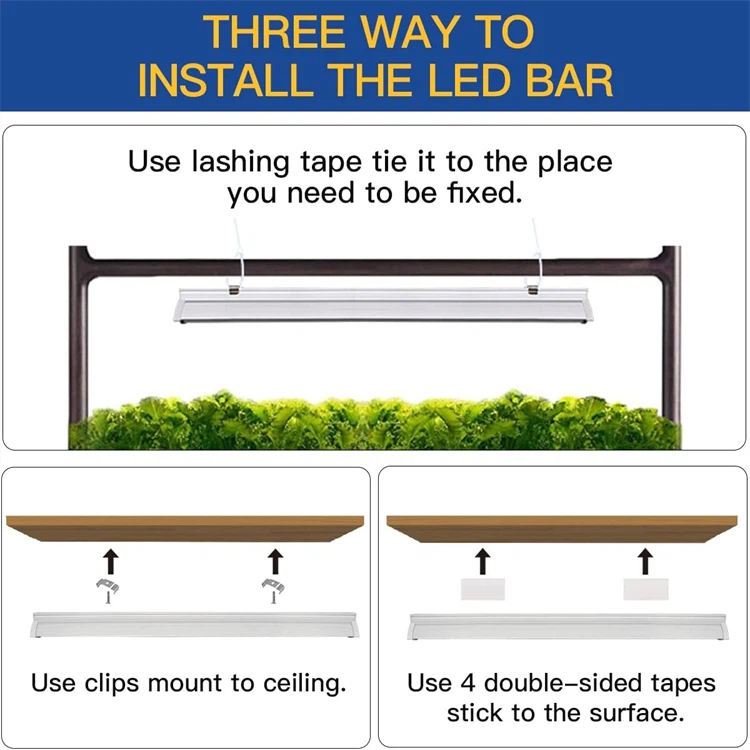 THREE WAY TO INSTALL THE LED BAR

Use lashing tape tie it to the place you need to be fixed.

Use clips mount to ceiling.

Use 4 double-sided tapes stick to the surface.