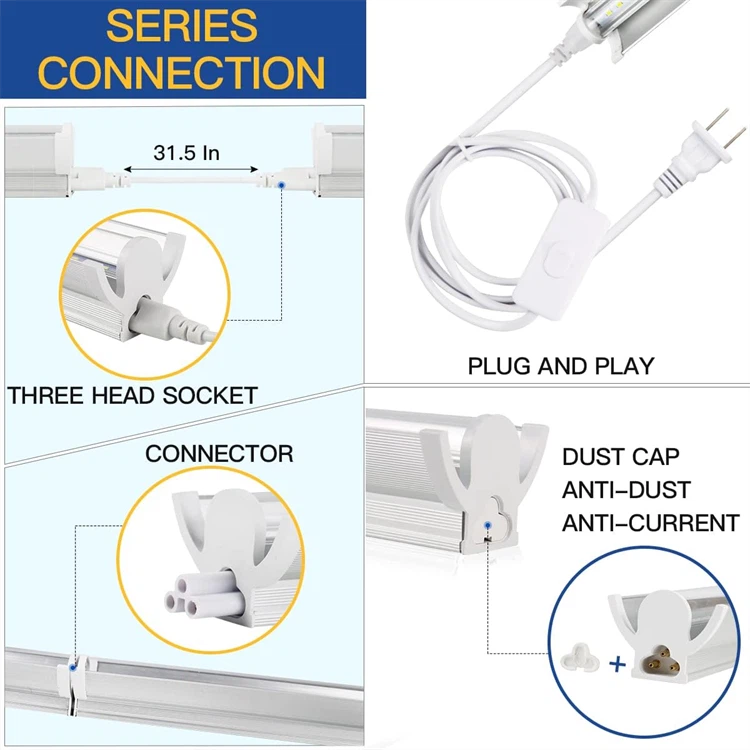 SERIES CONNECTION

31.5 In

THREE HEAD SOCKET

PLUG AND PLAY

CONNECTOR

DUST CAP
ANTI-DUST
ANTI-CURRENT

+