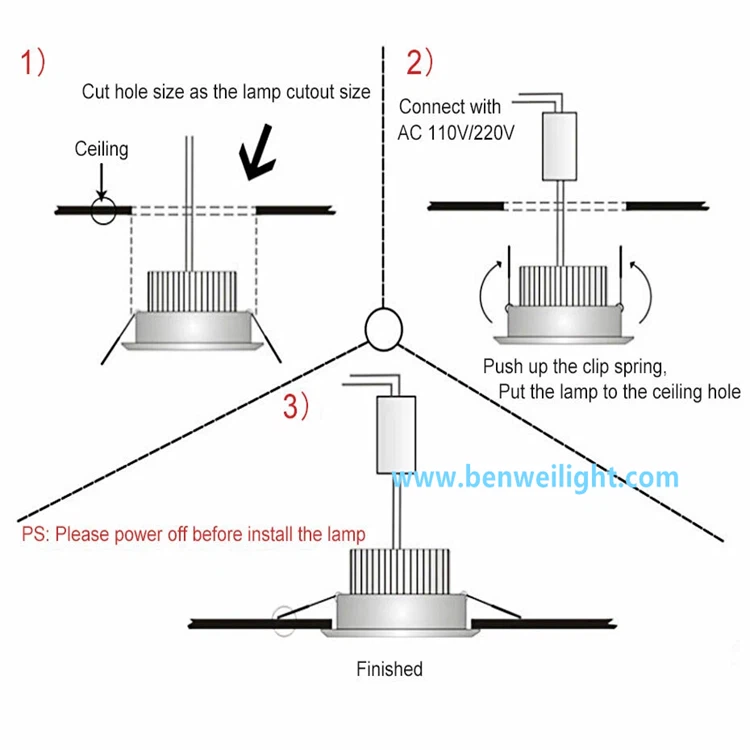 1)

Cut hole size as the lamp cutout size

Ceiling

2)

Connect with AC 110V/220V

Push up the clip spring, Put the lamp to the ceiling hole

3)

www.benweilight.com

PS: Please power off before install the lamp

Finished